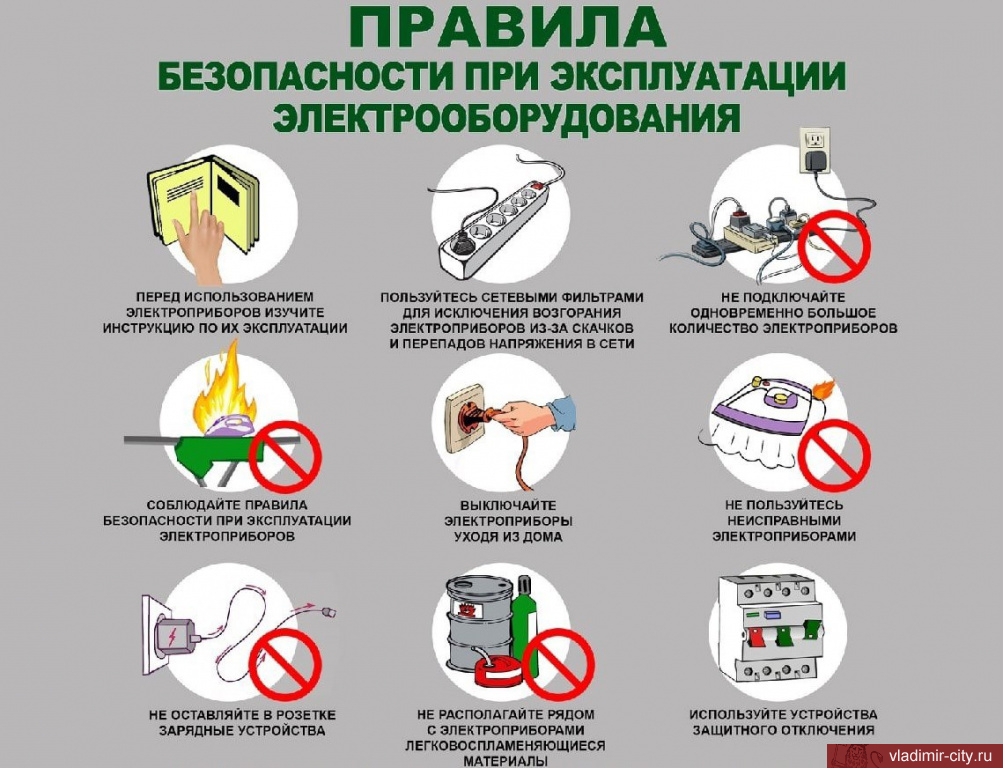 ПРАВИЛА
БЕЗОПАСНОСТИ ПРИ ЭКСПЛУАТАЦИИ ЭЛЕКТРООБОРУДОВАНИЯ

ПЕРЕД ИСПОЛЬЗОВАНИЕМ ЭЛЕКТРОПРИБОРОВ ИЗУЧИТЕ ИНСТРУКЦИЮ ПО ИХ ЭКСПЛУАТАЦИИ

ПОЛЬЗУЙТЕСЬ СЕТЕВЫМИ ФИЛЬТРАМИ ДЛЯ ИСКЛЮЧЕНИЯ ВОЗГОРАНИЯ ЭЛЕКТРОПРИБОРОВ ИЗ-ЗА СКАЧКОВ И ПЕРЕПАДОВ НАПРЯЖЕНИЯ В СЕТИ

НЕ ПОДКЛЮЧАЙТЕ ОДНОВРЕМЕННО БОЛЬШОЕ КОЛИЧЕСТВО ЭЛЕКТРОПРИБОРОВ

СОБЛЮДАЙТЕ ПРАВИЛА БЕЗОПАСНОСТИ ПРИ ЭКСПЛУАТАЦИИ ЭЛЕКТРОПРИБОРОВ

ВЫКЛЮЧАЙТЕ ЭЛЕКТРОПРИБОРЫ УХОДЯ ИЗ ДОМА

НЕ ПОЛЬЗУЙТЕСЬ НЕИСПРАВНЫМИ ЭЛЕКТРОПРИБОРАМИ

НЕ ОСТАВЛЯЙТЕ В РОЗЕТКЕ ЗАРЯДНЫЕ УСТРОЙСТВА

НЕ РАСПОЛАГАЙТЕ РЯДОМ С ЭЛЕКТРОПРИБОРАМИ ЛЕГКОВОСПЛАМЕНЯЮЩИЕСЯ МАТЕРИАЛЫ

ИСПОЛЬЗУЙТЕ УСТРОЙСТВА ЗАЩИТНОГО ОТКЛЮЧЕНИЯ

vladimir-city.ru